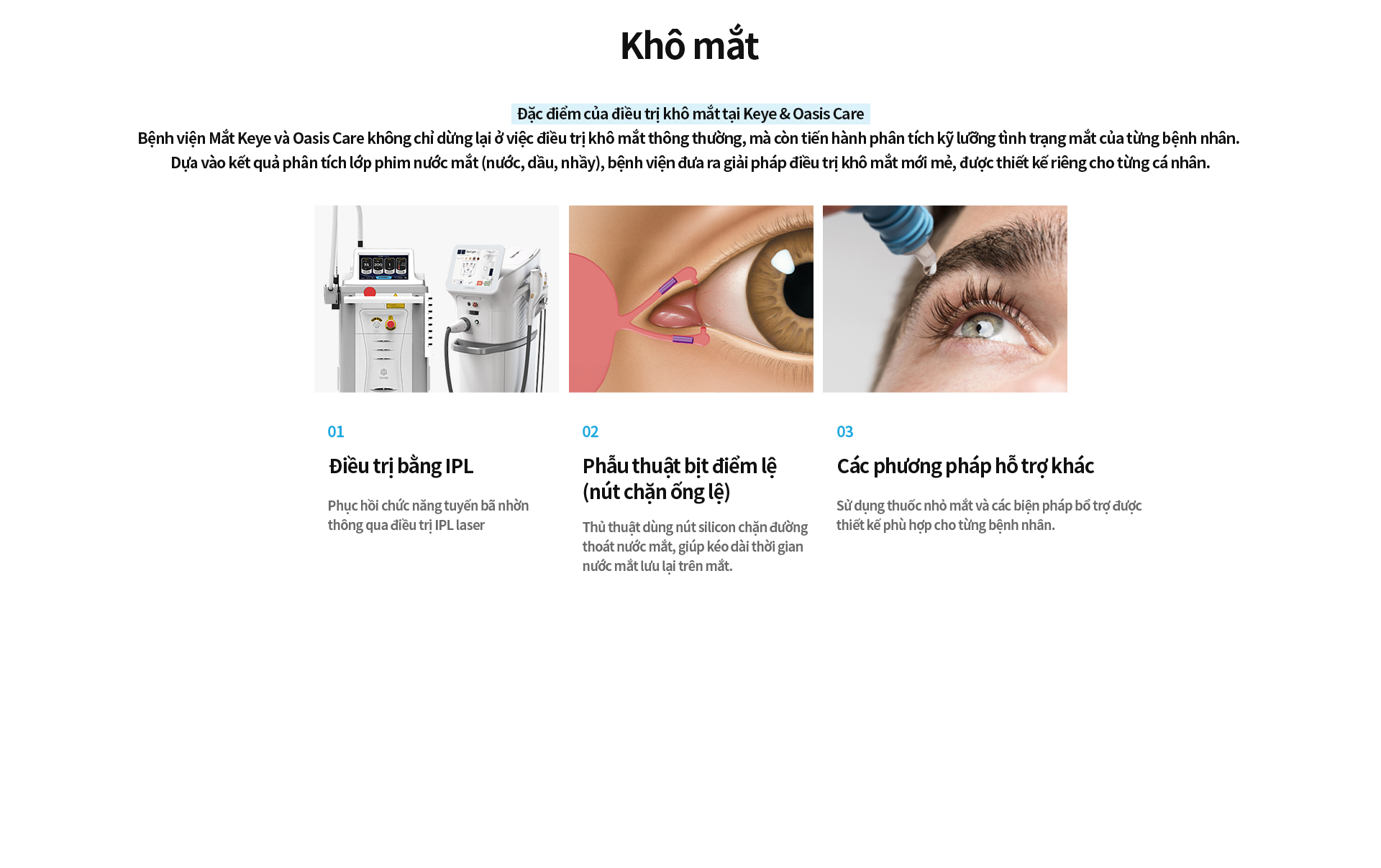 Khô mắt

Đặc điểm của điều trị khô mắt tại Keye & Oasis Care
Bệnh viện Mắt Keye và Oasis Care không chỉ dừng lại ở việc điều trị khô mắt thông thường, mà còn tiến hành phân tích kỹ lưỡng tình trạng mắt của từng bệnh nhân.
Dựa vào kết quả phân tích lớp phim nước mắt (nước, dầu, nhầy), bệnh viện đưa ra giải pháp điều trị khô mắt mới mẻ, được thiết kế riêng cho từng cá nhân.

01
Điều trị bằng IPL
Phục hồi chức năng tuyến bã nhờn thông qua điều trị IPL laser

02
Phẫu thuật bịt điểm lệ (nút chặn ống lệ)
Thủ thuật dùng nút silicon chặn đường thoát nước mắt, giúp kéo dài thời gian nước mắt lưu lại trên mắt.

03
Các phương pháp hỗ trợ khác
Sử dụng thuốc nhỏ mắt và các biện pháp bổ trợ được thiết kế phù hợp cho từng bệnh nhân.